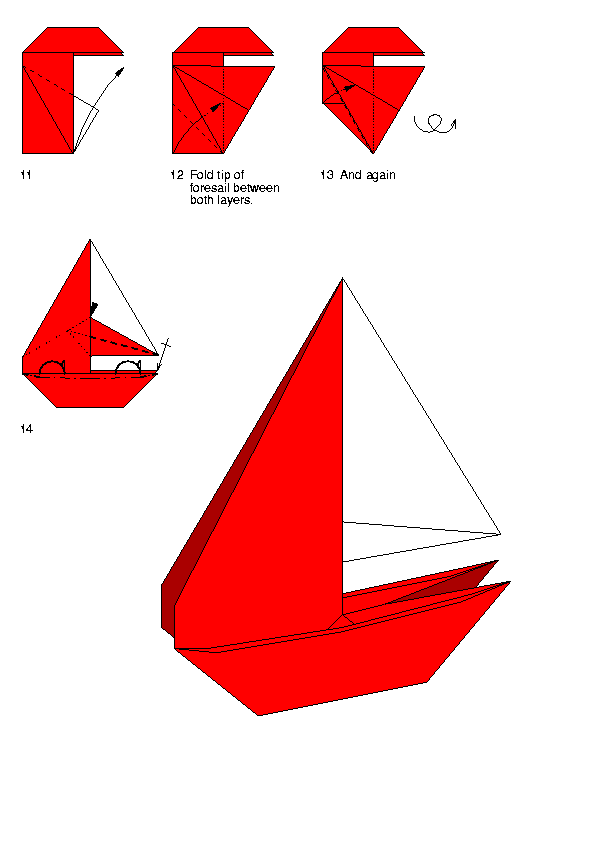 11

12 Fold tip of foresail between both layers.

13 And again

14